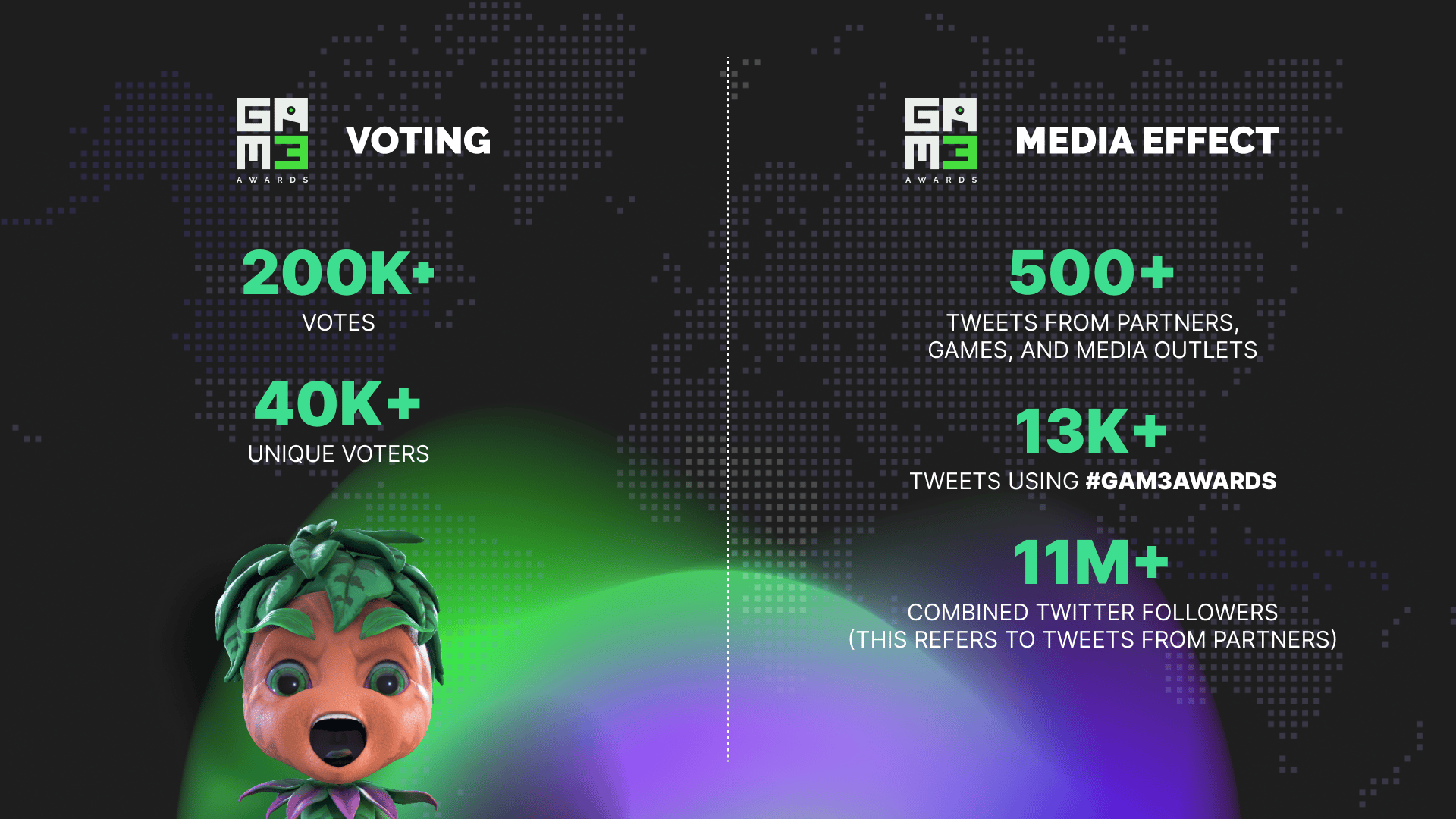 GAM3 AWARDS

VOTING

200K+
VOTES

40K+
UNIQUE VOTERS

GAM3 AWARDS

MEDIA EFFECT

500+
TWEETS FROM PARTNERS, GAMES, AND MEDIA OUTLETS

13K+
TWEETS USING #GAM3AWARDS

11M+
COMBINED TWITTER FOLLOWERS (THIS REFERS TO TWEETS FROM PARTNERS)